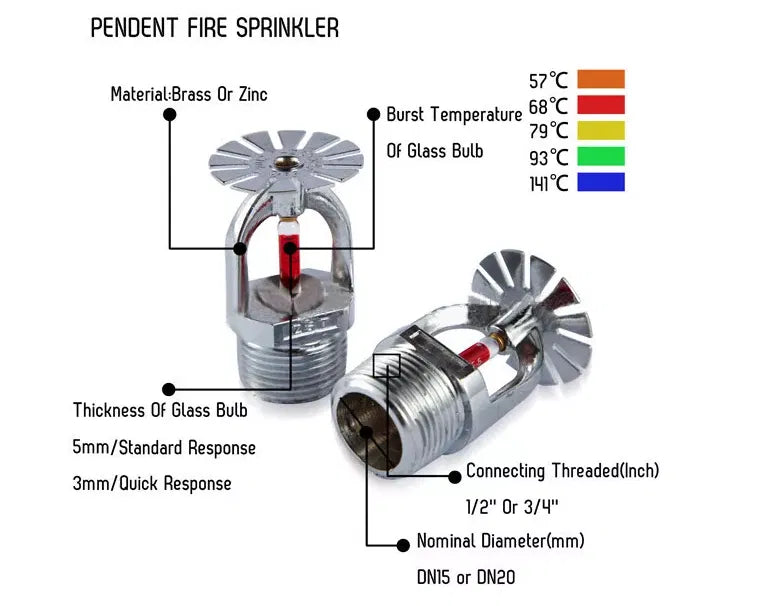 PENDENT FIRE SPRINKLER

Material:Brass Or Zinc

Burst Temperature Of Glass Bulb

57℃
68℃
79℃
93℃
141℃

Thickness Of Glass Bulb
5mm/Standard Response
3mm/Quick Response

Connecting Threaded(Inch)
1/2" Or 3/4"

Nominal Diameter(mm)
DN15 or DN20